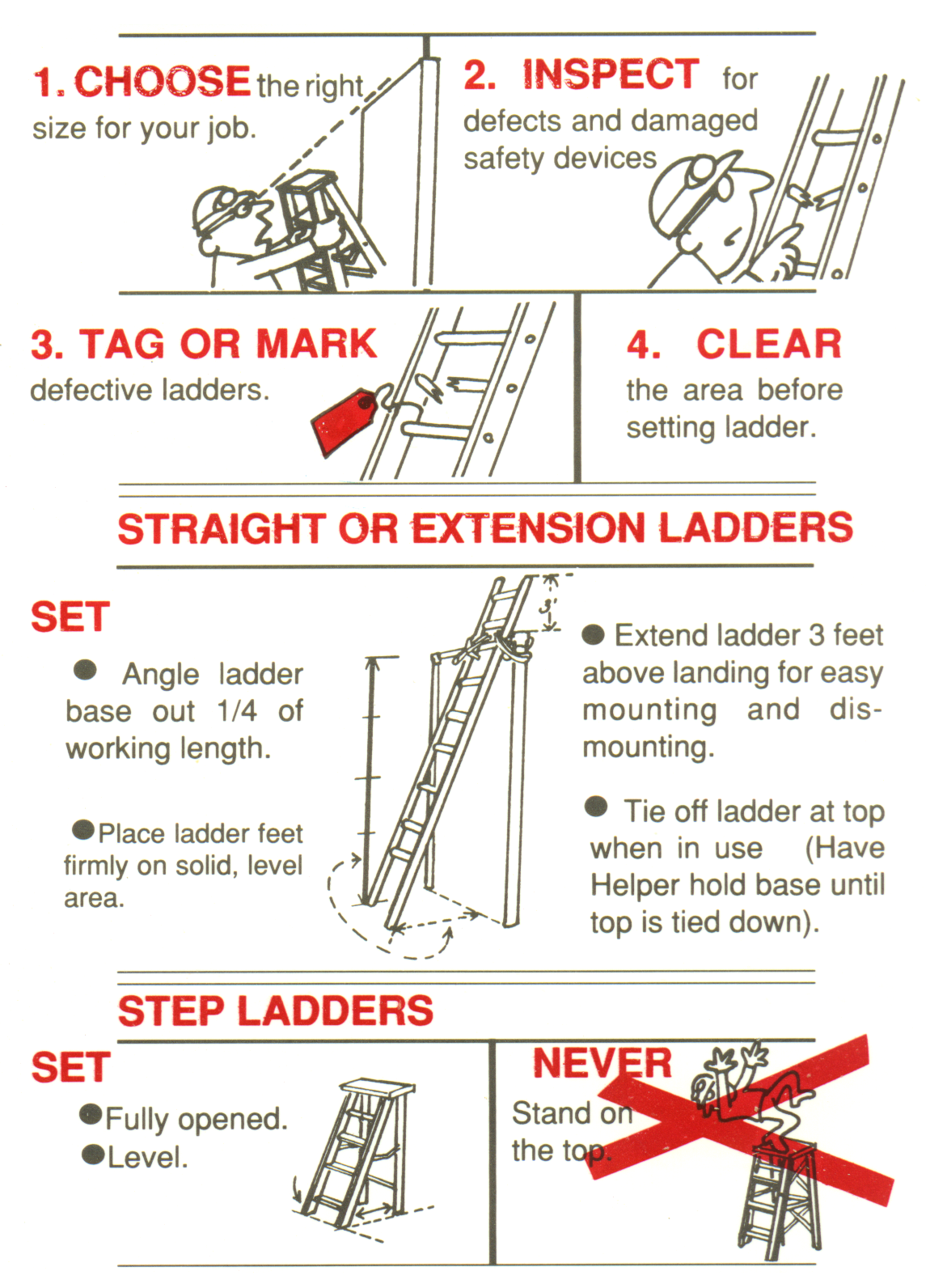 1. CHOOSE the right size for your job.

2. INSPECT for defects and damaged safety devices

3. TAG OR MARK defective ladders.

4. CLEAR the area before setting ladder.

STRAIGHT OR EXTENSION LADDERS

SET

● Angle ladder base out 1/4 of working length.

● Place ladder feet firmly on solid, level area.

3'

● Extend ladder 3 feet above landing for easy mounting and dismounting.

● Tie off ladder at top when in use (Have Helper hold base until top is tied down).

STEP LADDERS

SET

● Fully opened.

● Level.

NEVER

Stand on the top.